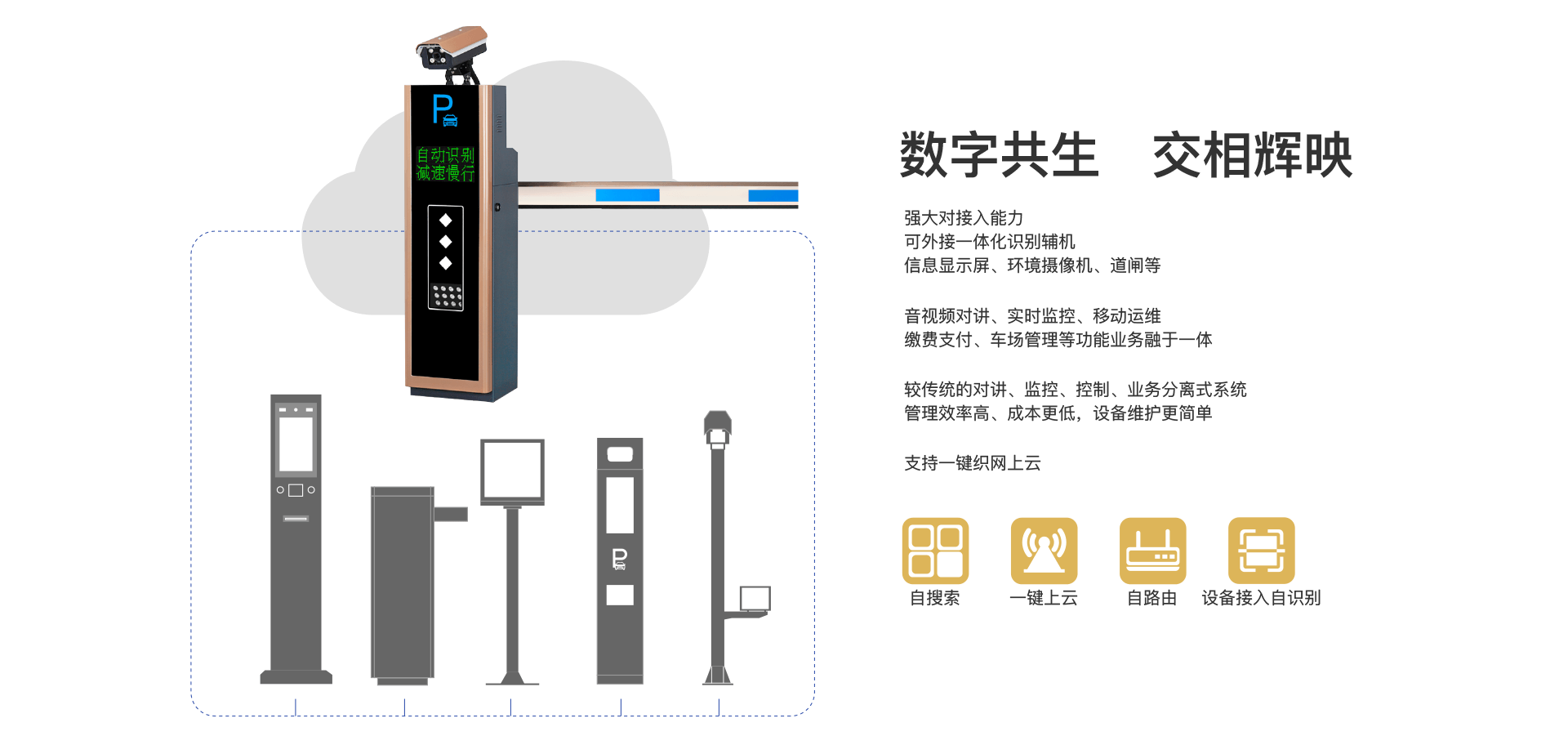 P

自动识别
减速慢行

P

数字共生　交相辉映

强大对接入能力
可外接一体化识别辅机
信息显示屏、环境摄像机、道闸等

音视频对讲、实时监控、移动运维
缴费支付、车场管理等功能业务融于一体

较传统的对讲、监控、控制、业务分离式系统
管理效率高、成本更低，设备维护更简单

支持一键织网上云

自搜索　一键上云　自路由　设备接入自识别